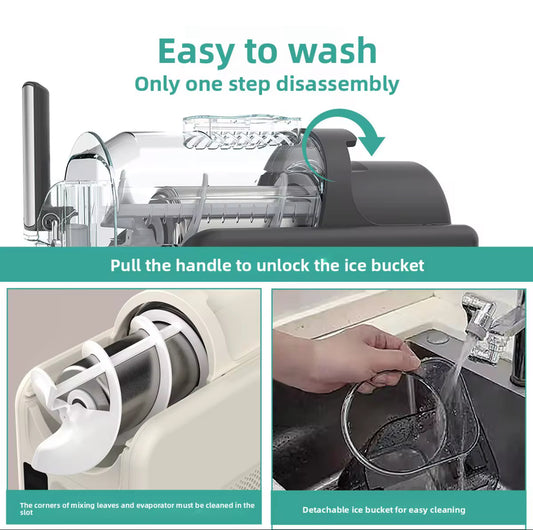 Easy to wash
Only one step disassembly

Pull the handle to unlock the ice bucket

The corners of mixing leaves and evaporator must be cleaned in the slot

Detachable ice bucket for easy cleaning