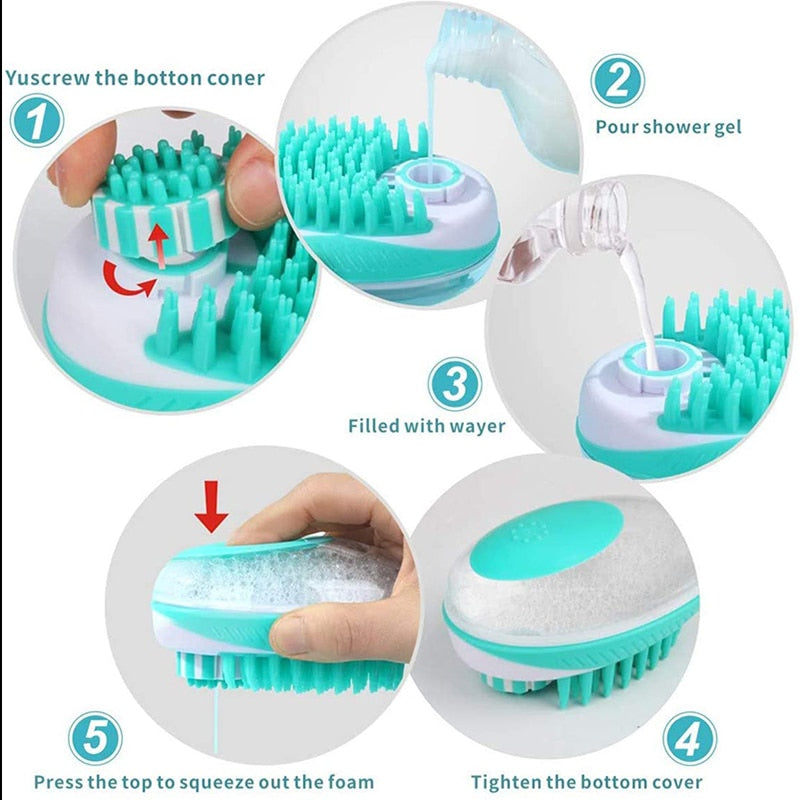 Yuscrew the botton coner

1

2

Pour shower gel

3

Filled with wayer

5

Press the top to squeeze out the foam

4

Tighten the bottom cover