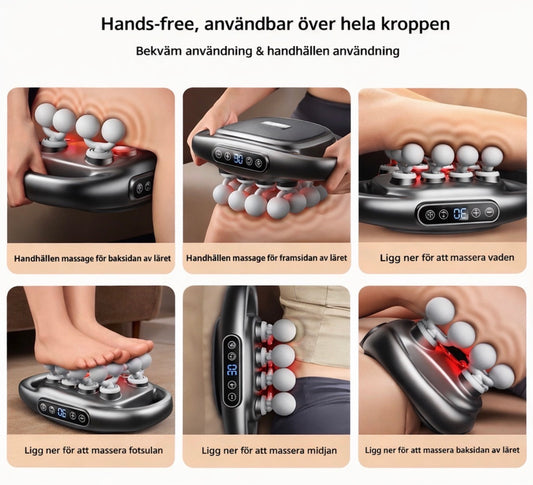 Hands-free, användbar över hela kroppen

Bekväm användning & handhållen användning

Handhållen massage för baksidan av låret

Handhållen massage för framsidan av låret

Ligg ner för att massera vaden

Ligg ner för att massera fotsulan

Ligg ner för att massera midjan

Ligg ner för att massera baksidan av låret